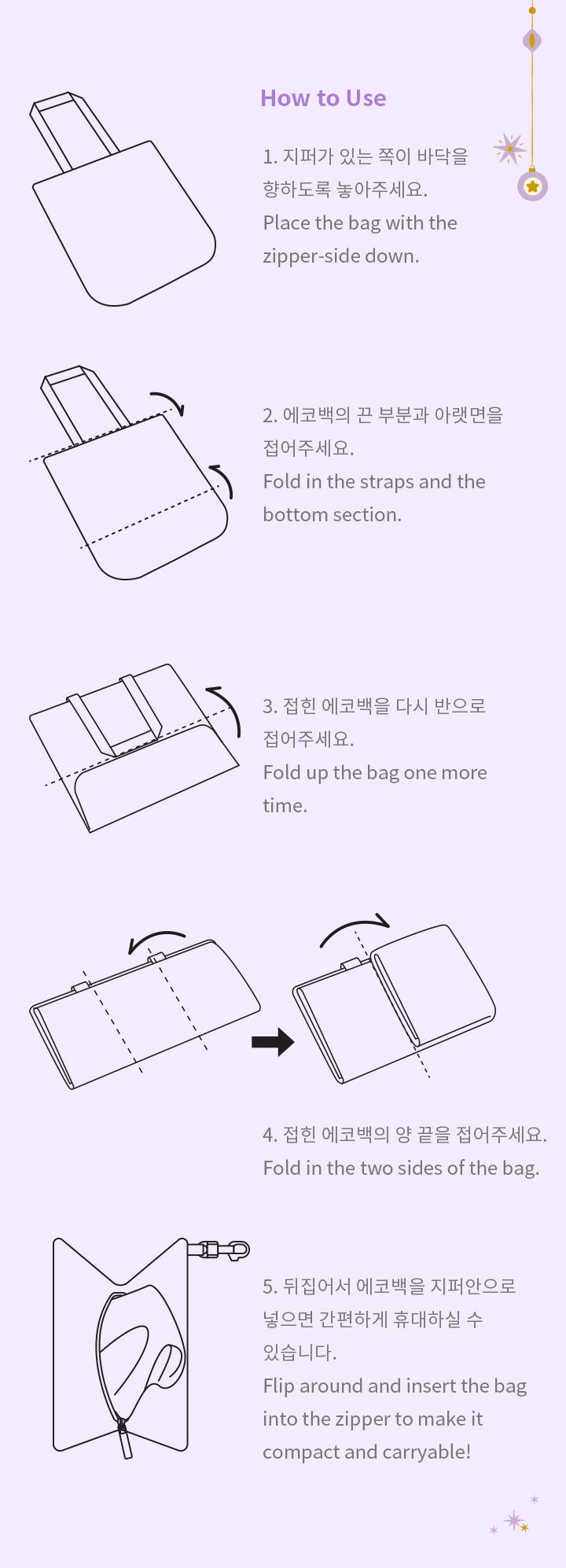 How to Use

1. 지퍼가 있는 쪽이 바닥을 향하도록 놓아주세요.
Place the bag with the zipper-side down.

2. 에코백의 끈 부분과 아랫면을 접어주세요.
Fold in the straps and the bottom section.

3. 접힌 에코백을 다시 반으로 접어주세요.
Fold up the bag one more time.

4. 접힌 에코백의 양 끝을 접어주세요.
Fold in the two sides of the bag.

5. 뒤집어서 에코백을 지퍼안으로 넣으면 간편하게 휴대하실 수 있습니다.
Flip around and insert the bag into the zipper to make it compact and carryable!